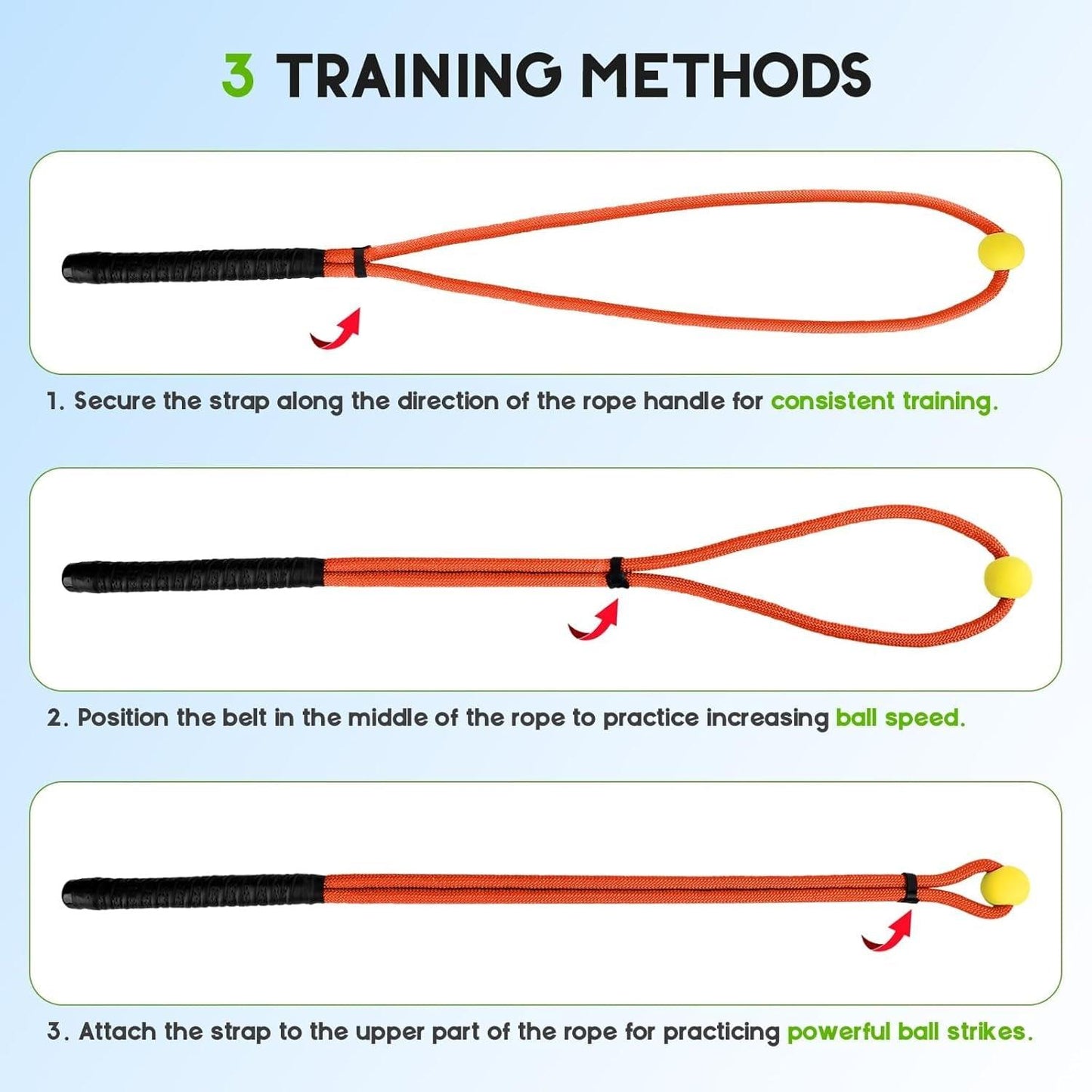 3 TRAINING METHODS

1. Secure the strap along the direction of the rope handle for consistent training.

2. Position the belt in the middle of the rope to practice increasing ball speed.

3. Attach the strap to the upper part of the rope for practicing powerful ball strikes.