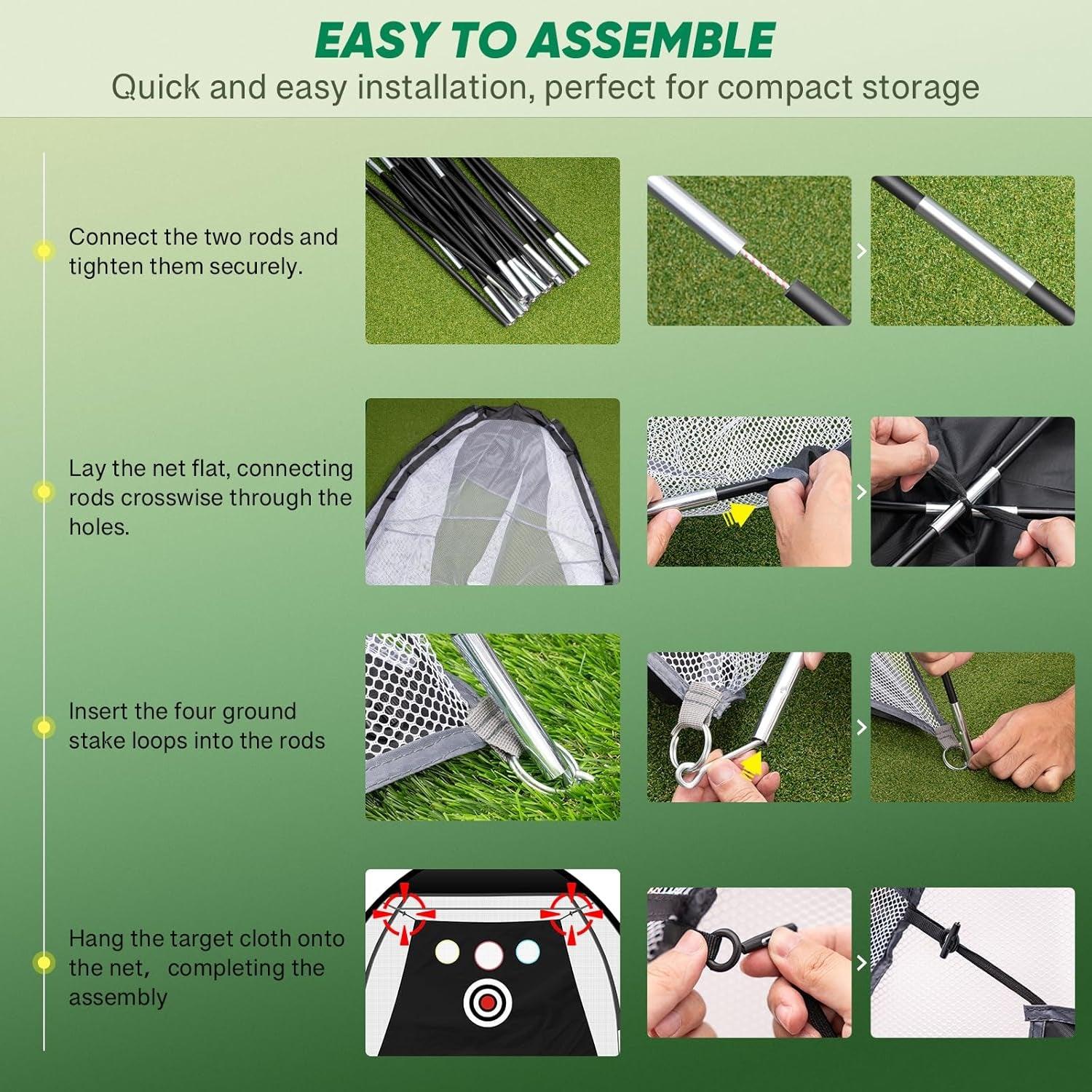 EASY TO ASSEMBLE

Quick and easy installation, perfect for compact storage

Connect the two rods and tighten them securely.

Lay the net flat, connecting rods crosswise through the holes.

Insert the four ground stake loops into the rods

Hang the target cloth onto the net， completing the assembly